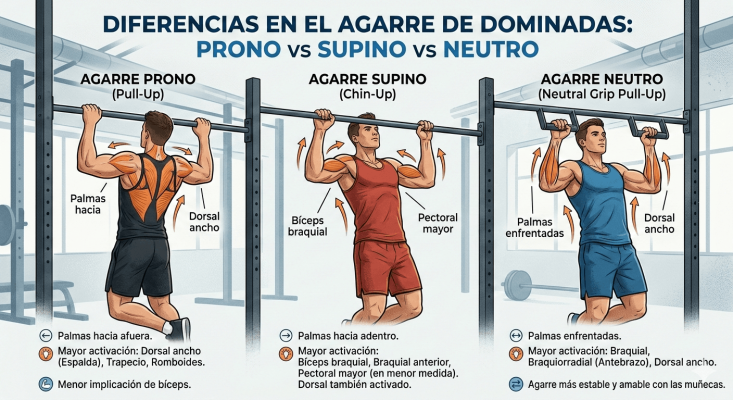 DIFERENCIAS EN EL AGARRE DE DOMINADAS:
PRONO vs SUPINO vs NEUTRO

AGARRE PRONO
(Pull-Up)

Palmas hacia

Dorsal ancho

Palmas hacia afuera.

Mayor activación: Dorsal ancho (Espalda), Trapecio, Romboides.

Menor implicación de bíceps.

AGARRE SUPINO
(Chin-Up)

Bíceps braquial

Pectoral mayor

Palmas hacia adentro.

Mayor activación: Bíceps braquial, Braquial anterior, Pectoral mayor (en menor medida). Dorsal también activado.

AGARRE NEUTRO
(Neutral Grip Pull-Up)

Palmas enfrentadas

Dorsal ancho

Palmas enfrentadas.

Mayor activación: Braquial, Braquiorradial (Antebrazo), Dorsal ancho.

Agarre más estable y amable con las muñecas.